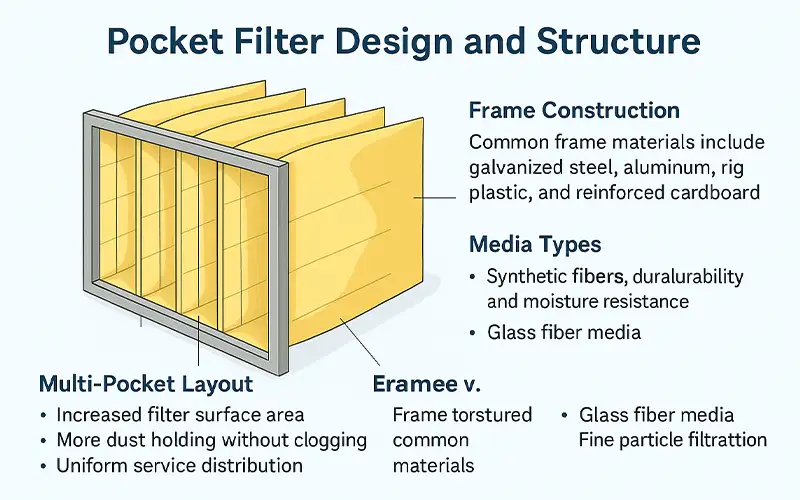 Pocket Filter Design and Structure

Frame Construction

Common frame materials include galvanized steel, aluminum, rig plastic, and reinforced cardboard

Media Types

• Synthetic fibers, duralurability and moisture resistance
• Glass fiber media

Multi-Pocket Layout

• Increased filter surface area
• More dust holding without clogging
• Uniform service distribution

Eramee v.

Frame torstured common materials

• Glass fiber media
Fine particle filtrattion